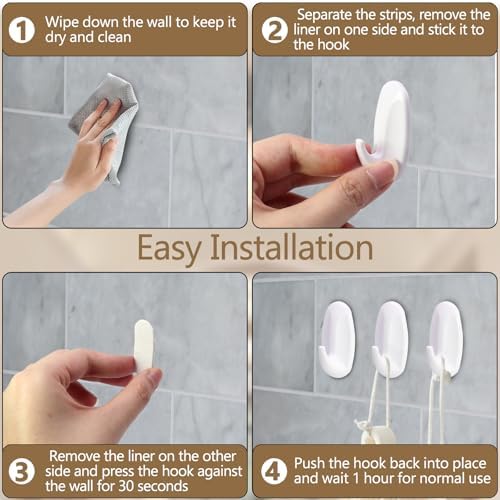 1 Wipe down the wall to keep it dry and clean

2 Separate the strips, remove the liner on one side and stick it to the hook

Easy Installation

3 Remove the liner on the other side and press the hook against the wall for 30 seconds

4 Push the hook back into place and wait 1 hour for normal use