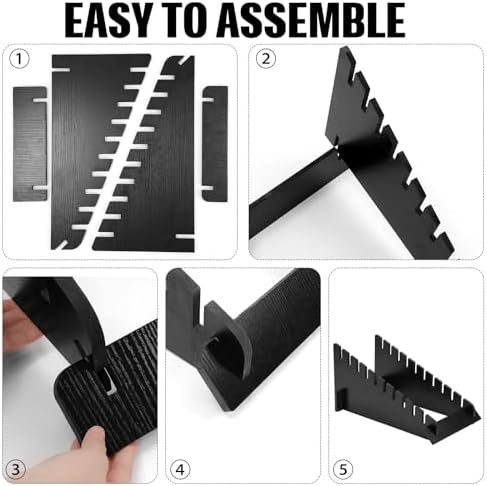 EASY TO ASSEMBLE

1

2

3

4

5