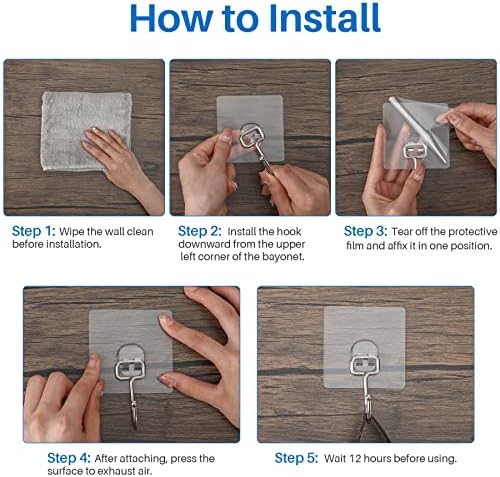 How to Install

Step 1: Wipe the wall clean before installation.

Step 2: Install the hook downward from the upper left corner of the bayonet.

Step 3: Tear off the protective film and affix it in one position.

Step 4: After attaching, press the surface to exhaust air.

Step 5: Wait 12 hours before using.