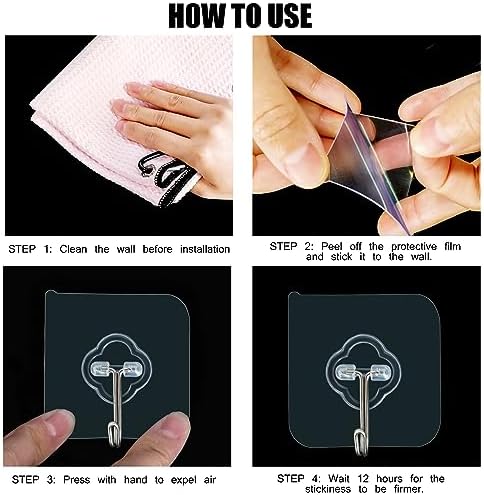 HOW TO USE

STEP 1: Clean the wall before installation

STEP 2: Peel off the protective film and stick it to the wall.

STEP 3: Press with hand to expel air

STEP 4: Wait 12 hours for the stickiness to be firmer.