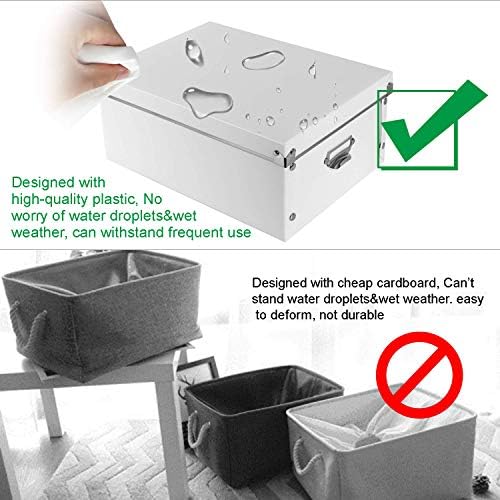 Designed with high-quality plastic, No worry of water droplets&wet weather, can withstand frequent use

Designed with cheap cardboard, Can't stand water droplets&wet weather. easy to deform, not durable