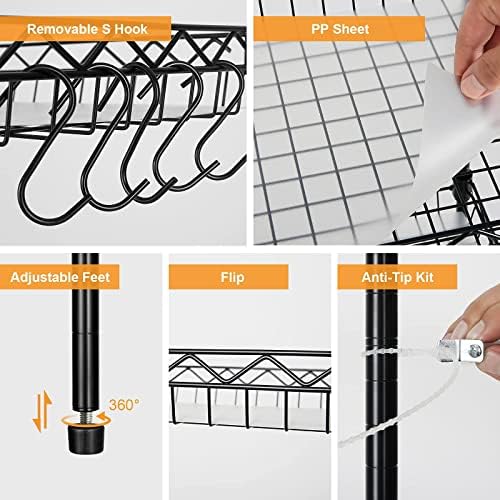 Removable S Hook

PP Sheet

Adjustable Feet

360°

Flip

Anti-Tip Kit