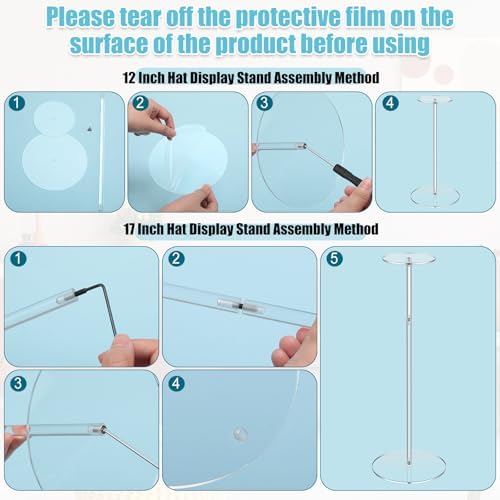 Please tear off the protective film on the surface of the product before using

12 Inch Hat Display Stand Assembly Method

1

2

3

4

17 Inch Hat Display Stand Assembly Method

1

2

5

3

4