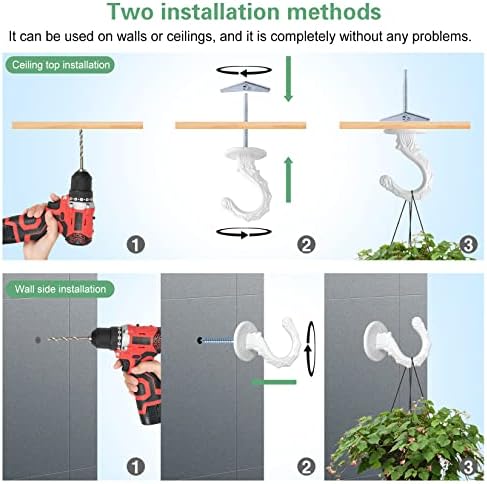 Two installation methods

It can be used on walls or ceilings, and it is completely without any problems.

Ceiling top installation

1

2

3

Wall side installation

1

2

3