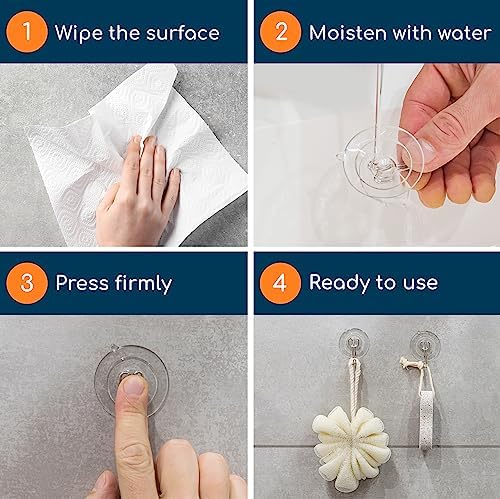 1 Wipe the surface

2 Moisten with water

3 Press firmly

4 Ready to use