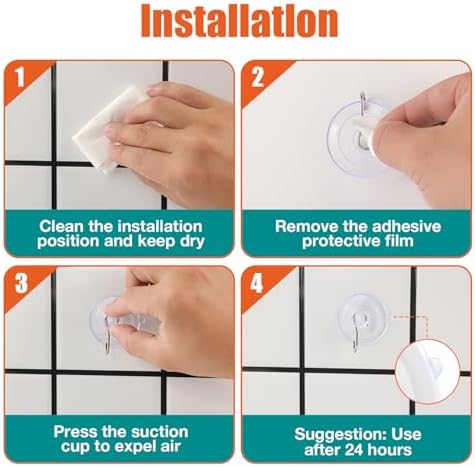 Installation

1

Clean the installation position and keep dry

2

Remove the adhesive protective film

3

Press the suction cup to expel air

4

Suggestion: Use after 24 hours