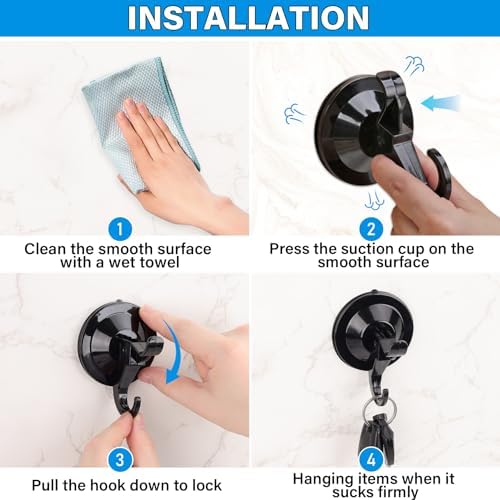 INSTALLATION

1
Clean the smooth surface with a wet towel

2
Press the suction cup on the smooth surface

3
Pull the hook down to lock

4
Hanging items when it sucks firmly