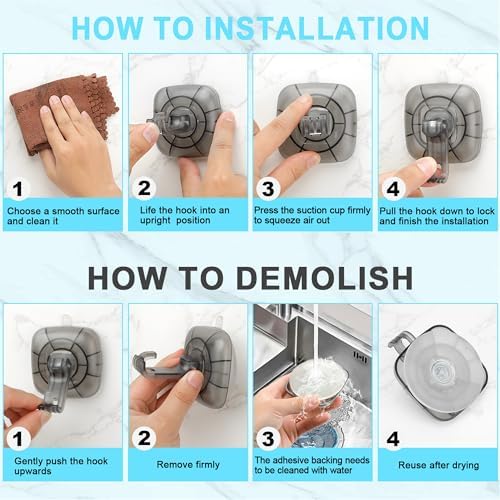 HOW TO INSTALLATION

1
Choose a smooth surface and clean it

2
Life the hook into an upright position

3
Press the suction cup firmly to squeeze air out

4
Pull the hook down to lock and finish the installation

HOW TO DEMOLISH

1
Gently push the hook upwards

2
Remove firmly

3
The adhesive backing needs to be cleaned with water

4
Reuse after drying