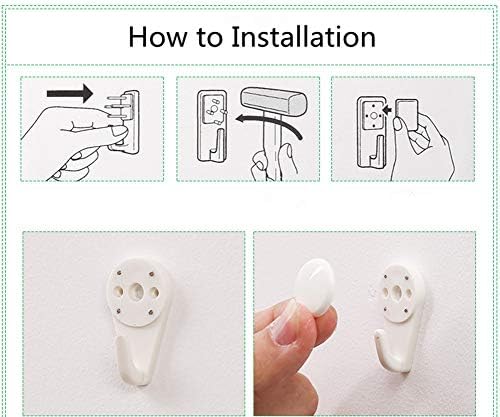 How to Installation