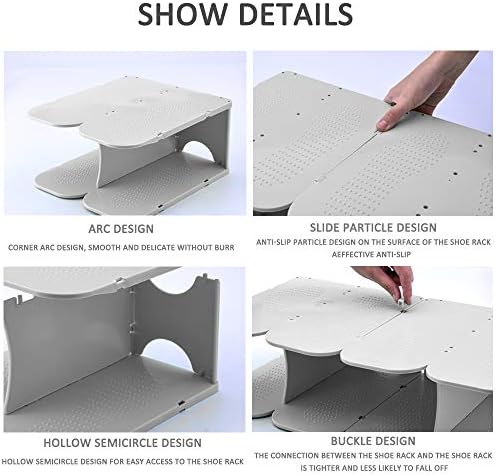 SHOW DETAILS

ARC DESIGN

CORNER ARC DESIGN, SMOOTH AND DELICATE WITHOUT BURR

SLIDE PARTICLE DESIGN

ANTI-SLIP PARTICLE DESIGN ON THE SURFACE OF THE SHOE RACK AEFFECTIVE ANTI-SLIP

HOLLOW SEMICIRCLE DESIGN

HOLLOW SEMICIRCLE DESIGN FOR EASY ACCESS TO THE SHOE RACK

BUCKLE DESIGN

THE CONNECTION BETWEEN THE SHOE RACK AND THE SHOE RACK IS TIGHTER AND LESS LIKELY TO FALL OFF