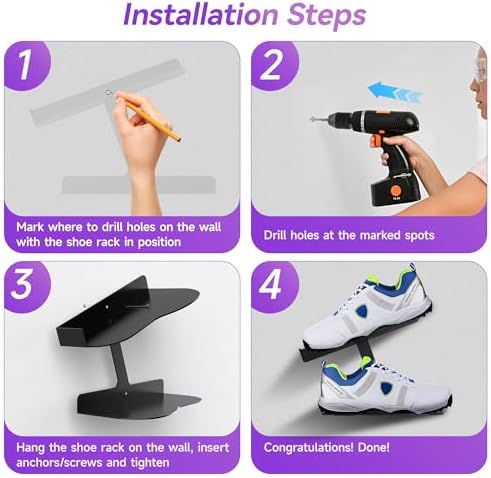 Installation Steps

1

Mark where to drill holes on the wall with the shoe rack in position

2

Drill holes at the marked spots

3

Hang the shoe rack on the wall, insert anchors/screws and tighten

4

Congratulations! Done!