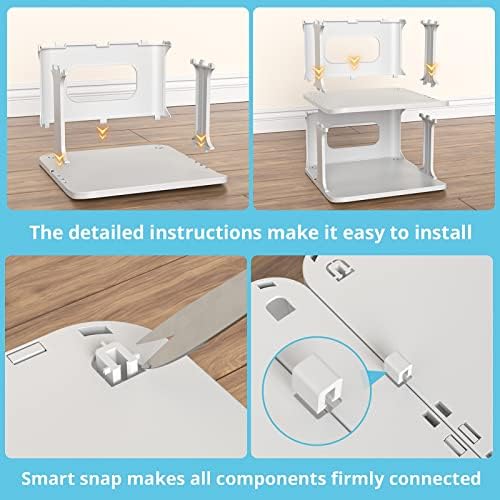 The detailed instructions make it easy to install

Smart snap makes all components firmly connected