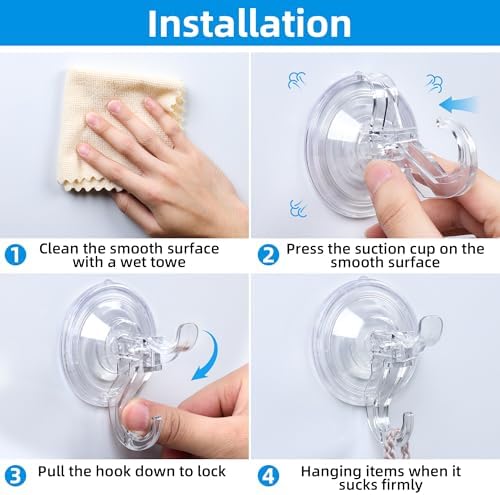 Installation

1 Clean the smooth surface with a wet towe

2 Press the suction cup on the smooth surface

3 Pull the hook down to lock

4 Hanging items when it sucks firmly