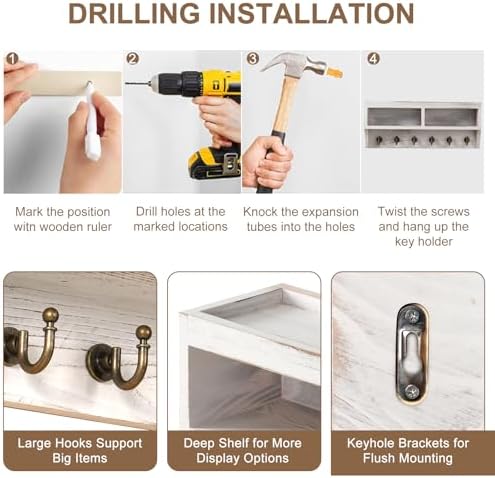 DRILLING INSTALLATION

1

Mark the position witn wooden ruler

2

Drill holes at the marked locations

3

Knock the expansion tubes into the holes

4

Twist the screws and hang up the key holder

Large Hooks Support Big Items

Deep Shelf for More Display Options

Keyhole Brackets for Flush Mounting