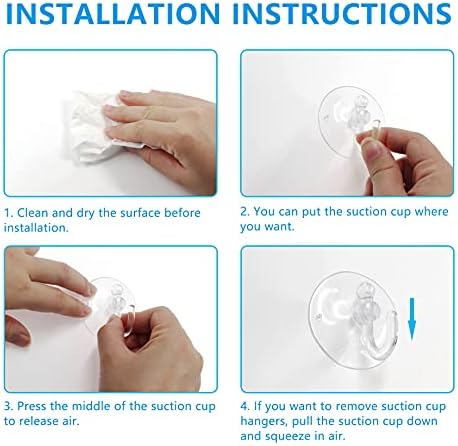 INSTALLATION INSTRUCTIONS

1. Clean and dry the surface before installation.

2. You can put the suction cup where you want.

3. Press the middle of the suction cup to release air.

4. If you want to remove suction cup hangers, pull the suction cup down and squeeze in air.