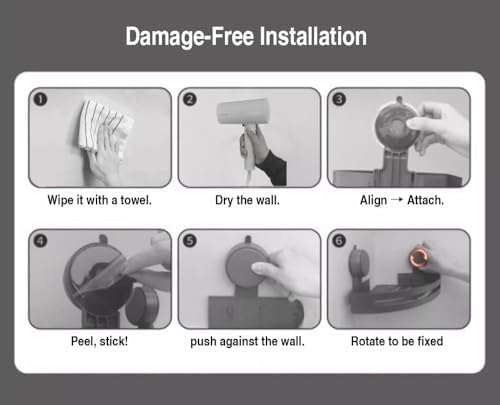 Damage-Free Installation

1
Wipe it with a towel.

2
Dry the wall.

3
Align → Attach.

4
Peel, stick!

5
push against the wall.

6
Rotate to be fixed