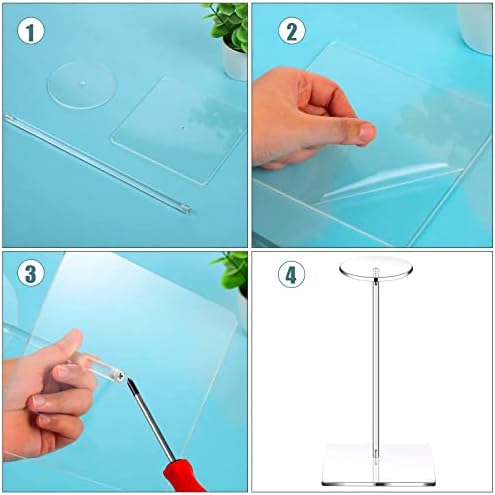 1

2

3

4