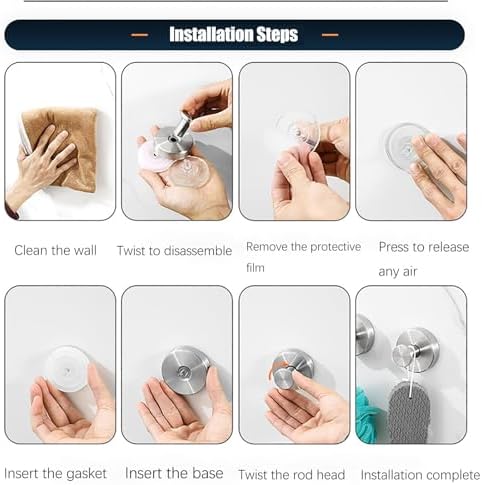 Installation Steps

Clean the wall

Twist to disassemble

Remove the protective film

Press to release any air

Insert the gasket

Insert the base

Twist the rod head

Installation complete