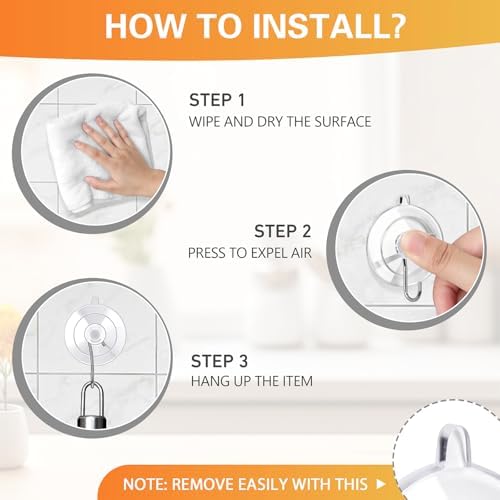 HOW TO INSTALL?

STEP 1
WIPE AND DRY THE SURFACE

STEP 2
PRESS TO EXPEL AIR

STEP 3
HANG UP THE ITEM

NOTE: REMOVE EASILY WITH THIS ▶