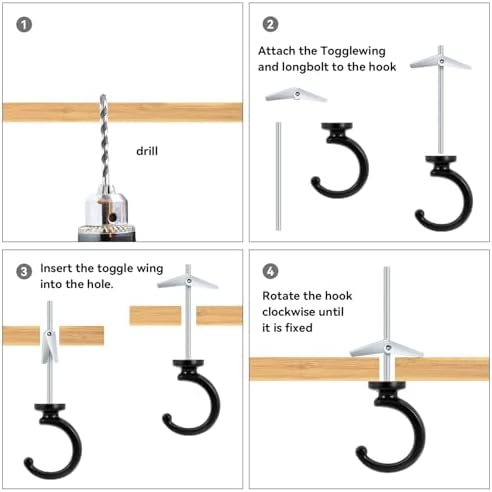 1

drill

2

Attach the Togglewing and longbolt to the hook

3

Insert the toggle wing into the hole.

4

Rotate the hook clockwise until it is fixed