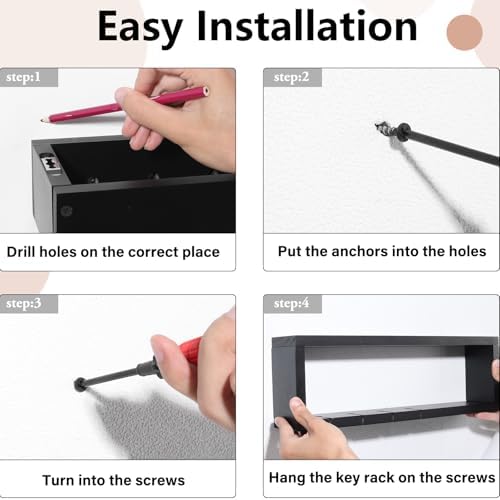 Easy Installation

step:1

Drill holes on the correct place

step:2

Put the anchors into the holes

step:3

Turn into the screws

step:4

Hang the key rack on the screws