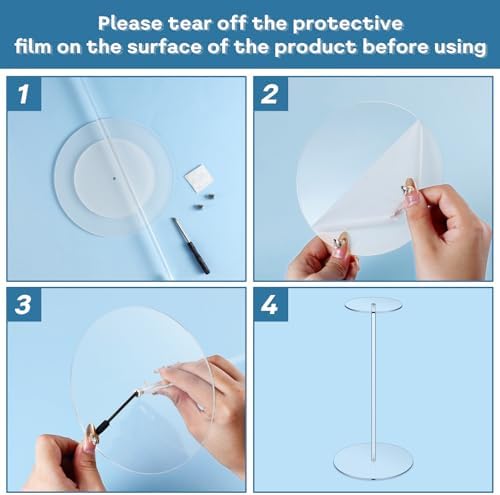 Please tear off the protective film on the surface of the product before using

1

2

3

4