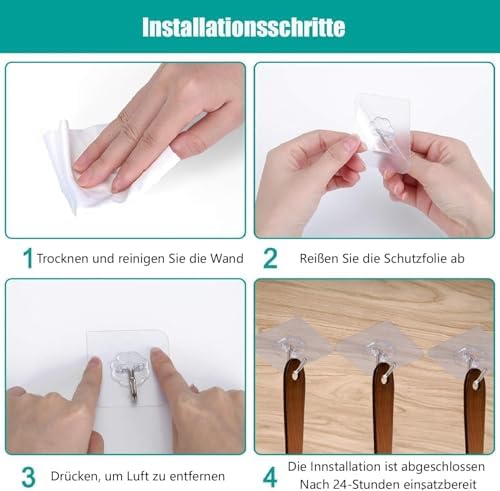 Installationsschritte

1 Trocknen und reinigen Sie die Wand

2 Reißen Sie die Schutzfolie ab

3 Drücken, um Luft zu entfernen

4 Die Innstallation ist abgeschlossen Nach 24-Stunden einsatzbereit