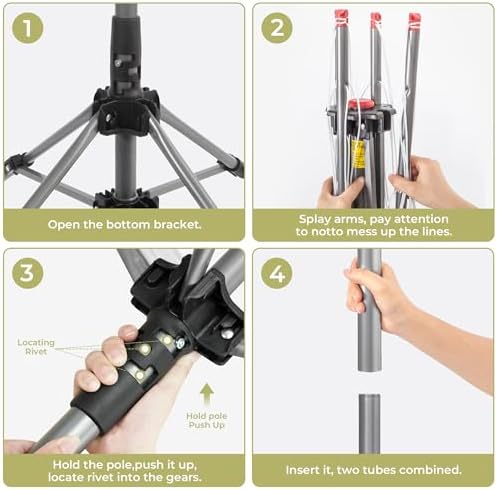 1

Open the bottom bracket.

2

Splay arms, pay attention to notto mess up the lines.

3

Locating Rivet

Hold pole Push Up

Hold the pole,push it up, locate rivet into the gears.

4

Insert it, two tubes combined.