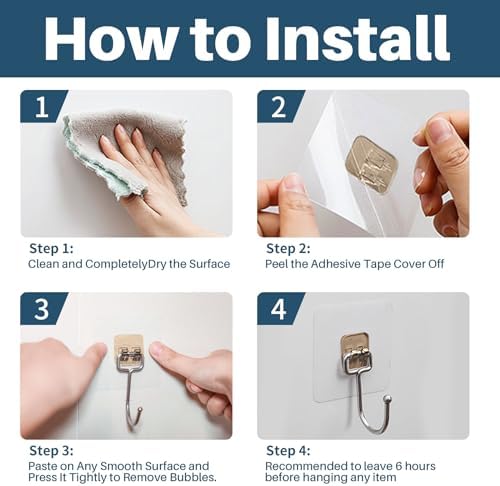 How to Install

1

Step 1:
Clean and CompletelyDry the Surface

2

Step 2:
Peel the Adhesive Tape Cover Off

3

Step 3:
Paste on Any Smooth Surface and Press It Tightly to Remove Bubbles.

4

Step 4:
Recommended to leave 6 hours before hanging any item