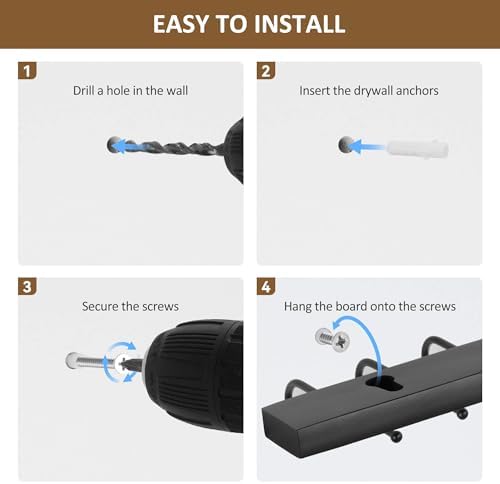 EASY TO INSTALL

1

Drill a hole in the wall

2

Insert the drywall anchors

3

Secure the screws

4

Hang the board onto the screws