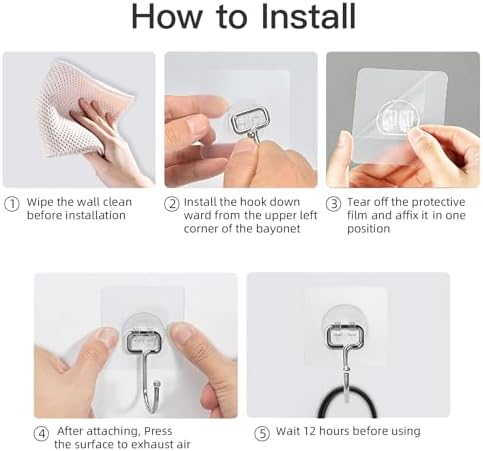 How to Install

① Wipe the wall clean before installation

② Install the hook down ward from the upper left corner of the bayonet

③ Tear off the protective film and affix it in one position

④ After attaching, Press the surface to exhaust air

⑤ Wait 12 hours before using