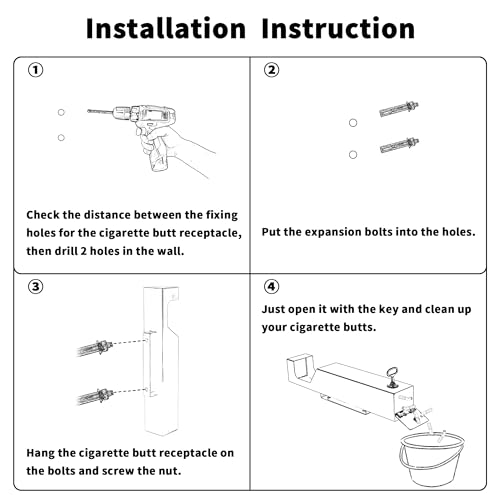 Installation Instruction

①

Check the distance between the fixing holes for the cigarette butt receptacle, then drill 2 holes in the wall.

②

Put the expansion bolts into the holes.

③

Hang the cigarette butt receptacle on the bolts and screw the nut.

④

Just open it with the key and clean up your cigarette butts.