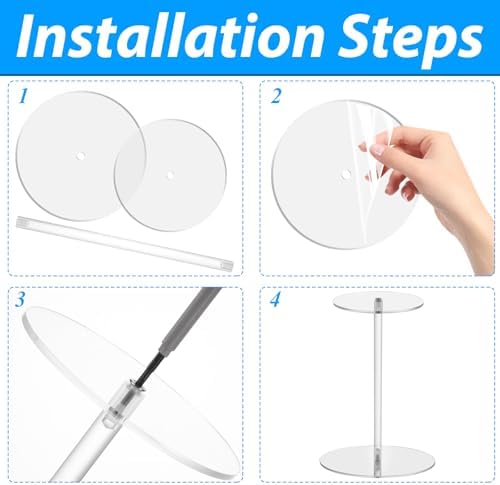 Installation Steps

1

2

3

4