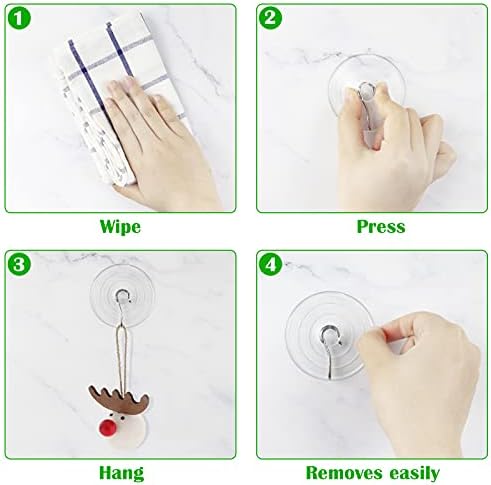 1
Wipe

2
Press

3
Hang

4
Removes easily