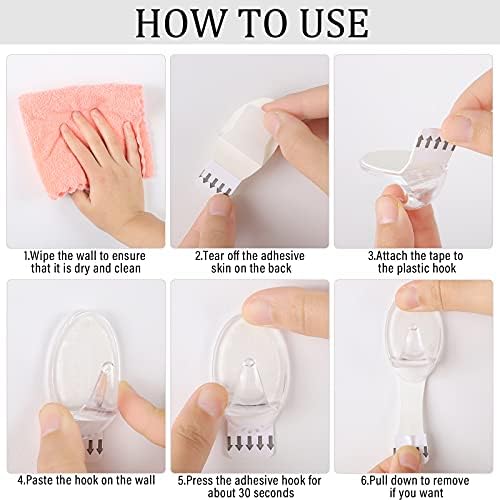 HOW TO USE

1.Wipe the wall to ensure that it is dry and clean

2.Tear off the adhesive skin on the back

3.Attach the tape to the plastic hook

4.Paste the hook on the wall

5.Press the adhesive hook for about 30 seconds

6.Pull down to remove if you want