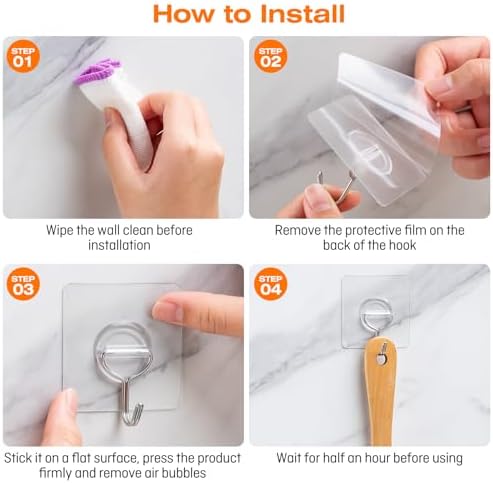 How to Install

STEP 01

Wipe the wall clean before installation

STEP 02

Remove the protective film on the back of the hook

STEP 03

Stick it on a flat surface, press the product firmly and remove air bubbles

STEP 04

Wait for half an hour before using