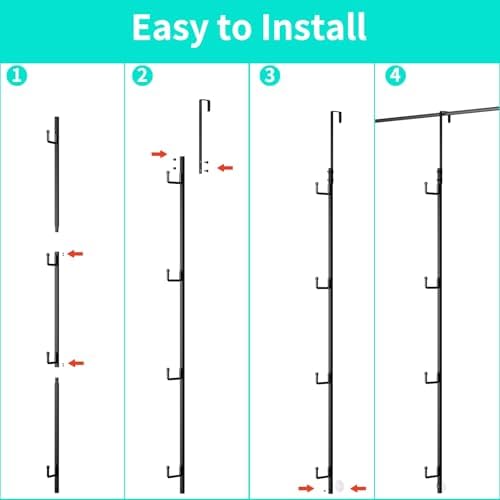 Easy to Install

1

2

3

4