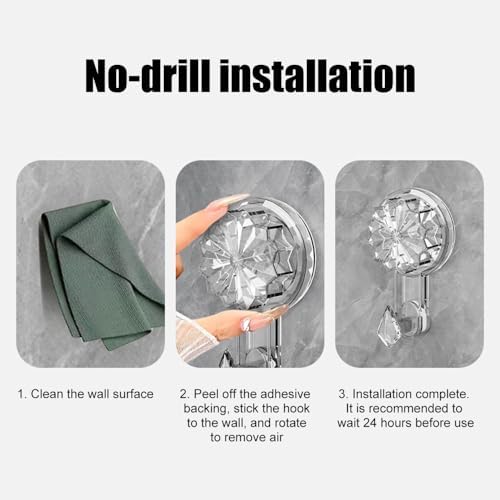 No-drill installation

1. Clean the wall surface

2. Peel off the adhesive backing, stick the hook to the wall, and rotate to remove air

3. Installation complete. It is recommended to wait 24 hours before use