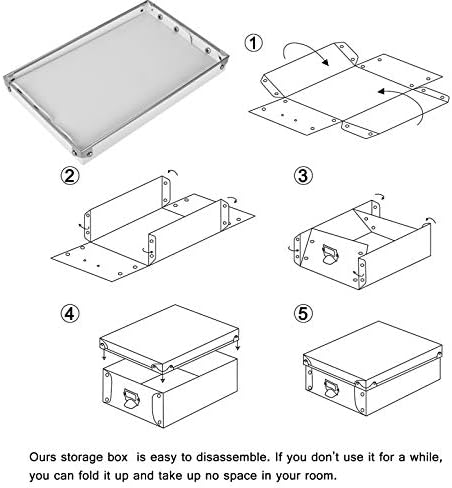 ①

②

③

④

⑤

Ours storage box is easy to disassemble. If you don't use it for a while, you can fold it up and take up no space in your room.