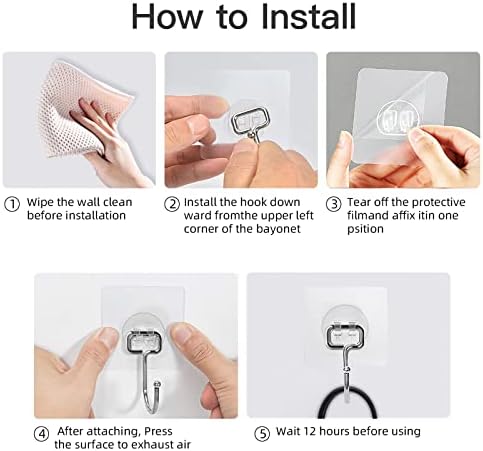 How to Install

① Wipe the wall clean before installation

② Install the hook down ward fromthe upper left corner of the bayonet

③ Tear off the protective filmand affix itin one psition

④ After attaching, Press the surface to exhaust air

⑤ Wait 12 hours before using