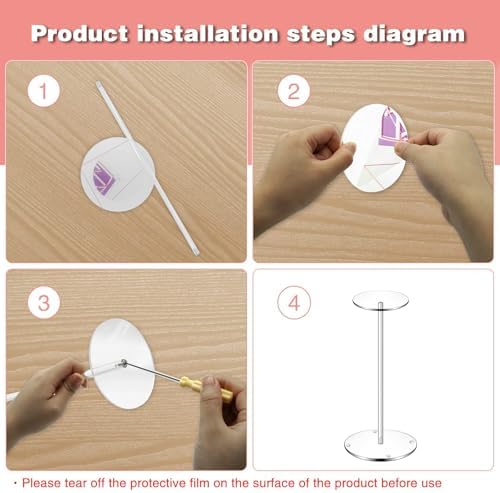 Product installation steps diagram

1

2

3

4

· Please tear off the protective film on the surface of the product before use