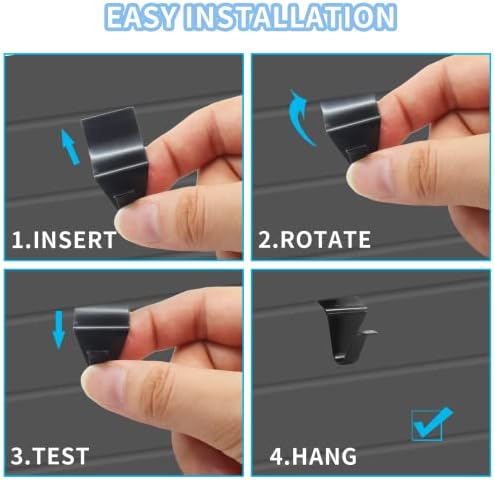 EASY INSTALLATION

1.INSERT

2.ROTATE

3.TEST

4.HANG