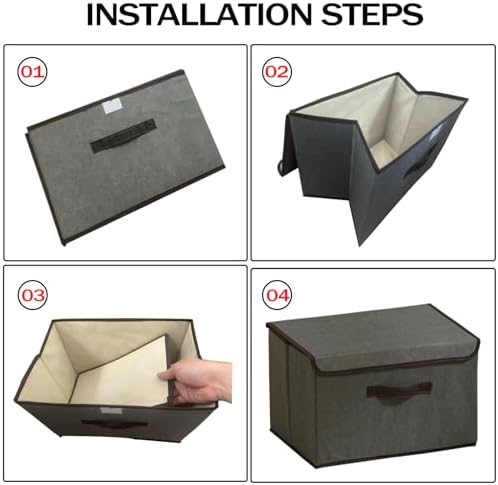 INSTALLATION STEPS

01

02

03

04