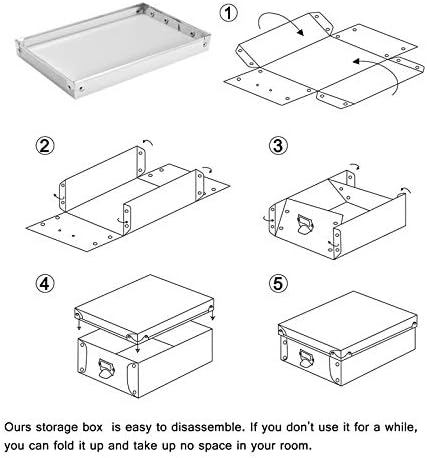 1

2

3

4

5

Ours storage box is easy to disassemble. If you don't use it for a while, you can fold it up and take up no space in your room.