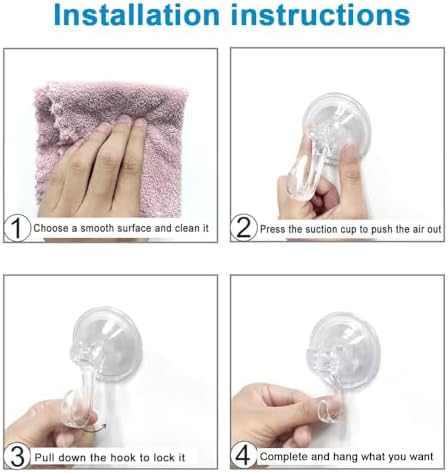 Installation instructions

1 Choose a smooth surface and clean it

2 Press the suction cup to push the air out

3 Pull down the hook to lock it

4 Complete and hang what you want