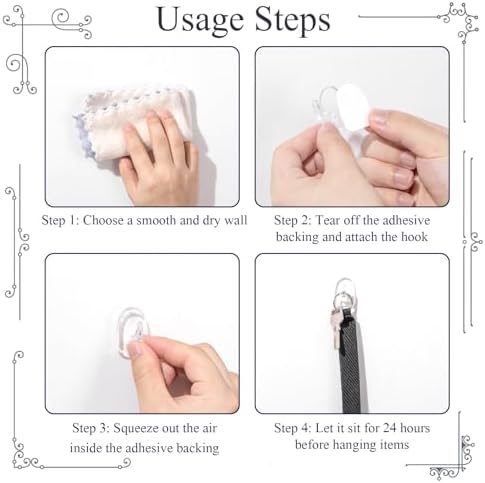 Usage Steps

Step 1: Choose a smooth and dry wall

Step 2: Tear off the adhesive backing and attach the hook

Step 3: Squeeze out the air inside the adhesive backing

Step 4: Let it sit for 24 hours before hanging items